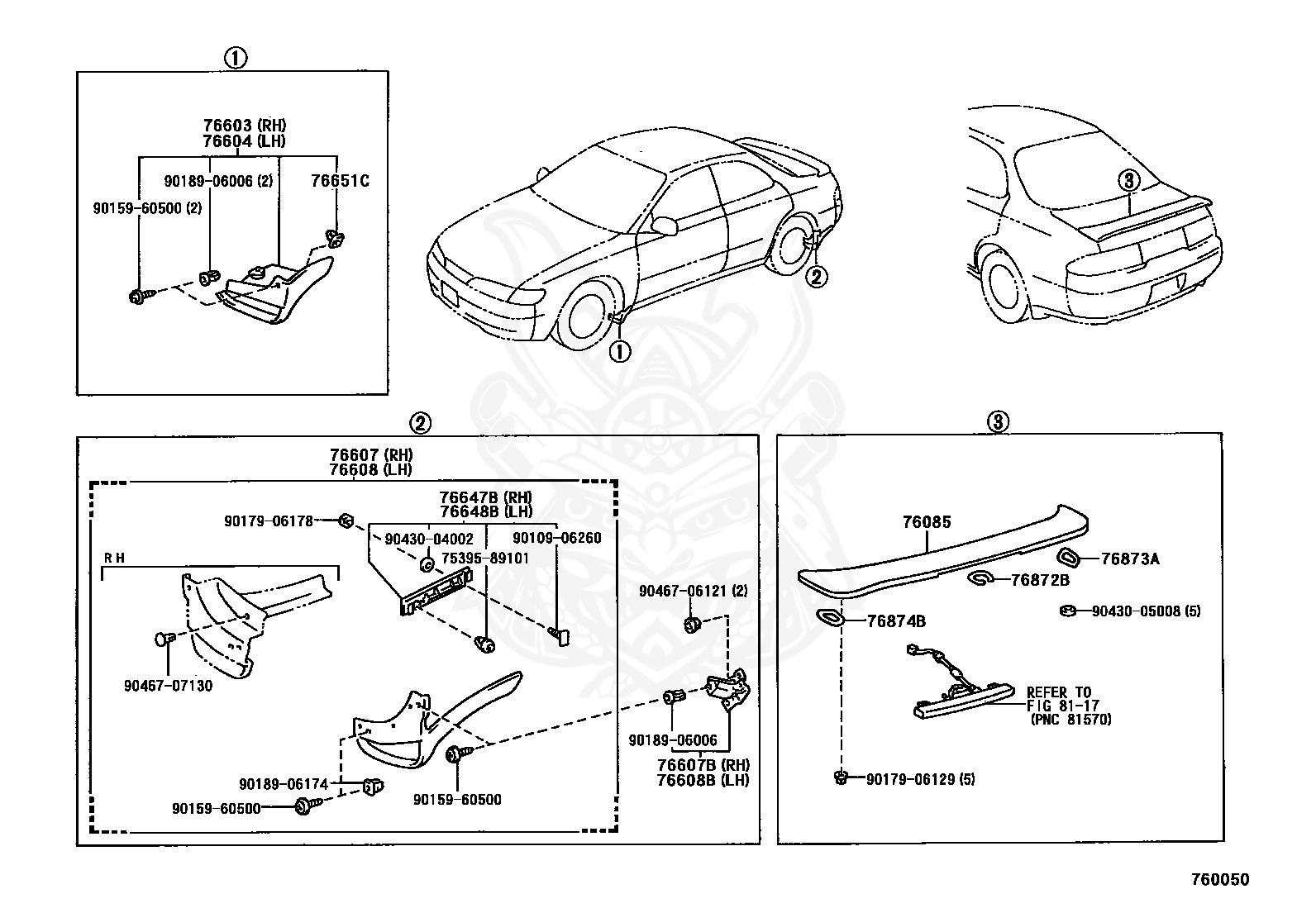 ①

76603 (RH)
76604 (LH)

90189-06006 (2)

76651C

90159-60500 (2)

②

①

③

②

76607 (RH)
76608 (LH)

76647B (RH)
76648B (LH)

90179-06178

90430-04002

90109-06260

75395-89101

RH

90467-07130

90467-06121 (2)

90189-06006

76607B (RH)
76608B (LH)

90189-06174

90159-60500

90159-60500

③

76085

76873A

76872B

90430-05008 (5)

76874B

REFER TO
FIG 81-17
(PNC 81570)

90179-06129 (5)

760050